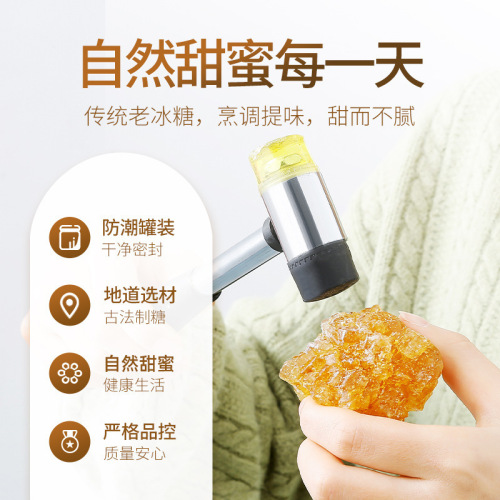 自然甜蜜每一天

传统老冰糖，烹调提味，甜而不腻

防潮罐装
干净密封

地道选材
古法制糖

自然甜蜜
健康生活

严格品控
质量安心