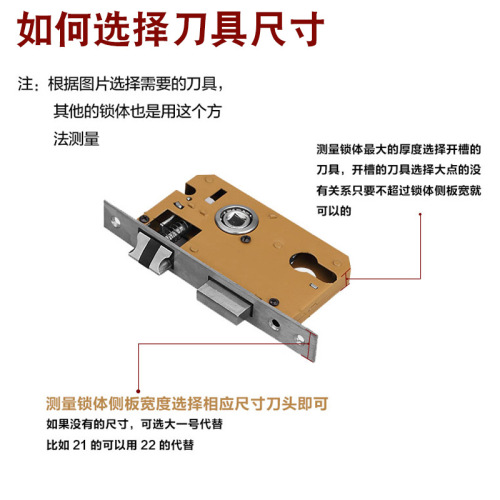 如何选择刀具尺寸

注：根据图片选择需要的刀具，其他的锁体也是用这个方法测量

测量锁体最大的厚度选择开槽的刀具，开槽的刀具选择大点的没有关系只要不超过锁体侧板宽就可以的

测量锁体侧板宽度选择相应尺寸刀头即可

如果没有的尺寸，可选大一号代替

比如 21 的可以用 22 的代替