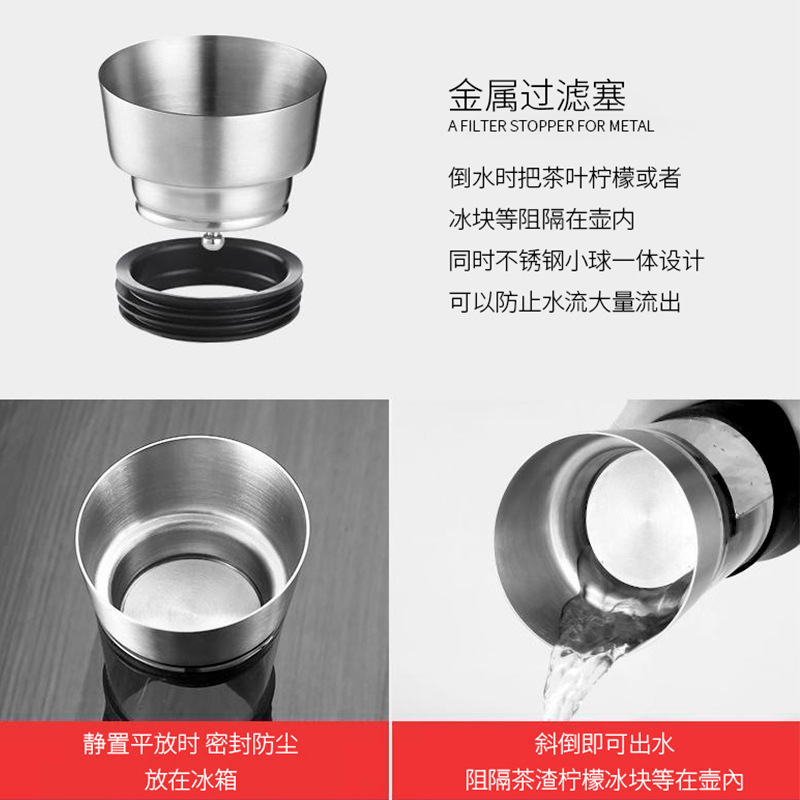 金属过滤塞
A FILTER STOPPER FOR METAL

倒水时把茶叶柠檬或者
冰块等阻隔在壶内
同时不锈钢小球一体设计
可以防止水流大量流出

静置平放时 密封防尘
放在冰箱

斜倒即可出水
阻隔茶渣柠檬冰块等在壶內