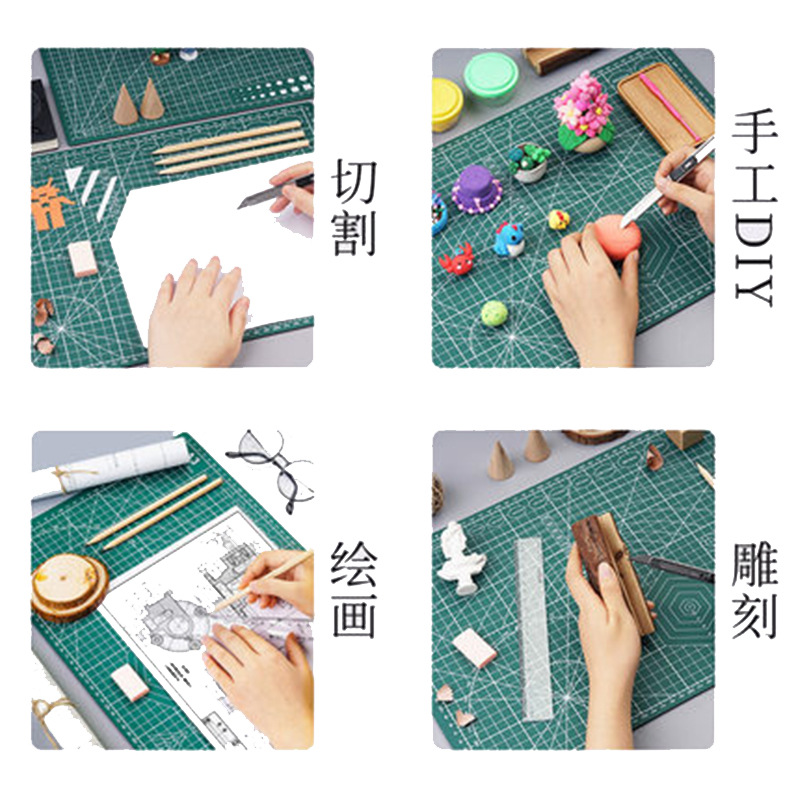 切割

手工DIY

绘画

雕刻