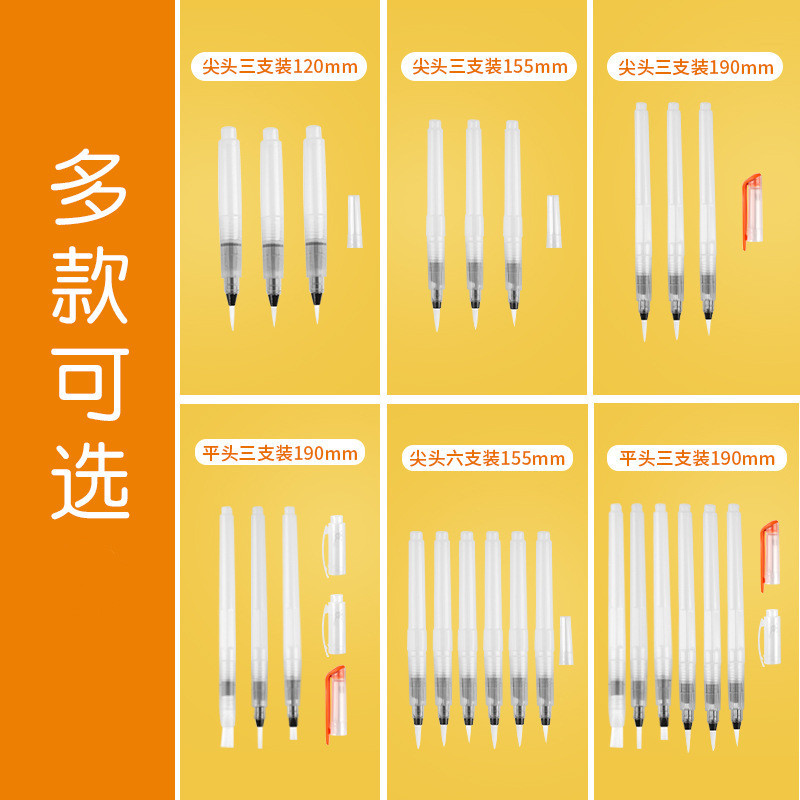 多款可选

尖头三支装120mm

尖头三支装155mm

尖头三支装190mm

平头三支装190mm

尖头六支装155mm

平头三支装190mm