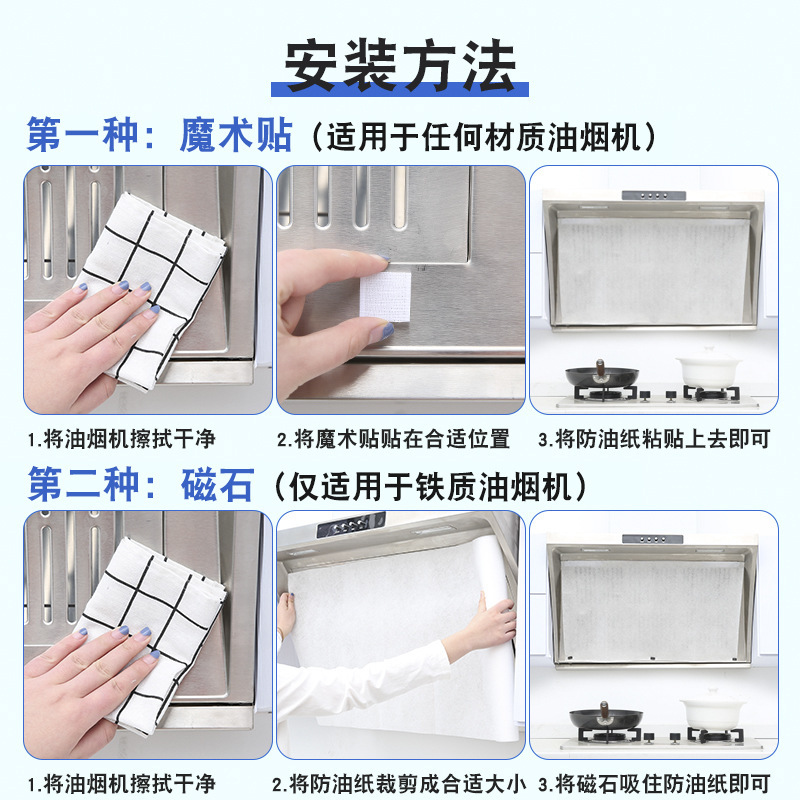 安装方法

第一种：魔术贴（适用于任何材质油烟机）

1.将油烟机擦拭干净

2.将魔术贴贴在合适位置

3.将防油纸粘贴上去即可

第二种：磁石（仅适用于铁质油烟机）

1.将油烟机擦拭干净

2.将防油纸裁剪成合适大小

3.将磁石吸住防油纸即可