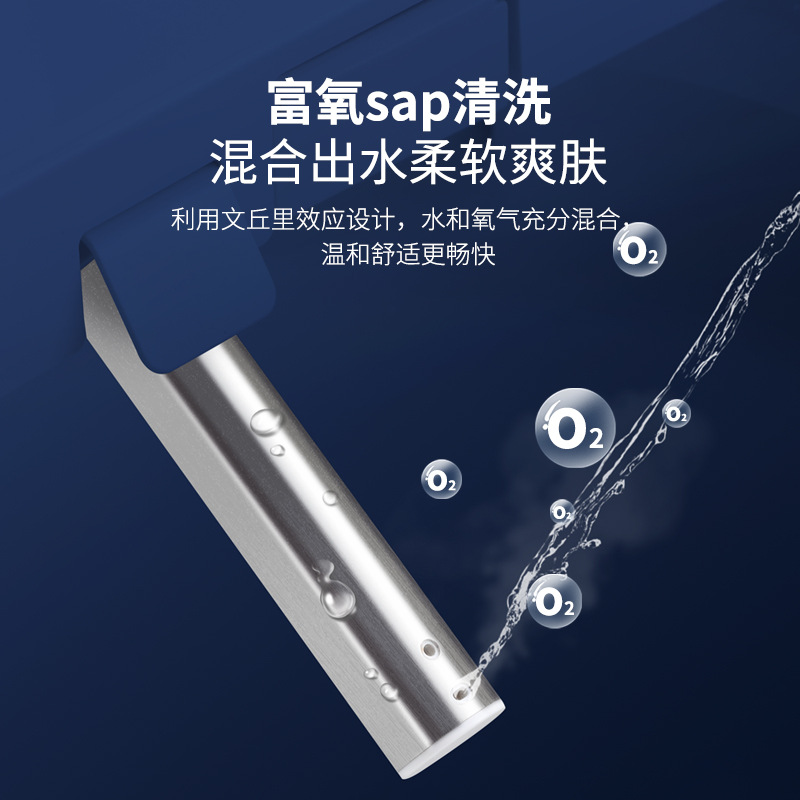 富氧sap清洗
混合出水柔软爽肤

利用文丘里效应设计，水和氧气充分混合，温和舒适更畅快

$O_2$

$O_2$

$O_2$

$O_2$

$O_2$

$O_2$