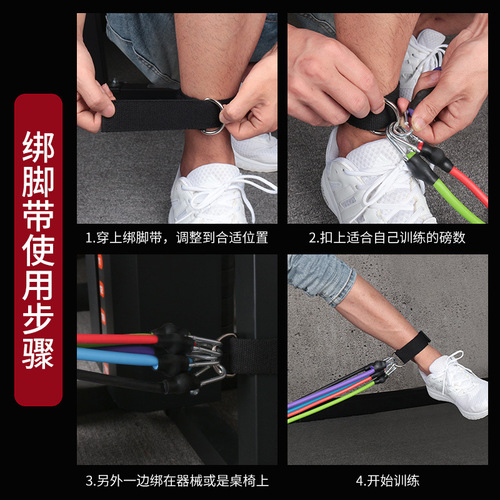 绑脚带使用步骤

1.穿上绑脚带，调整到合适位置

2.扣上适合自己训练的磅数

3.另外一边绑在器械或是桌椅上

4.开始训练