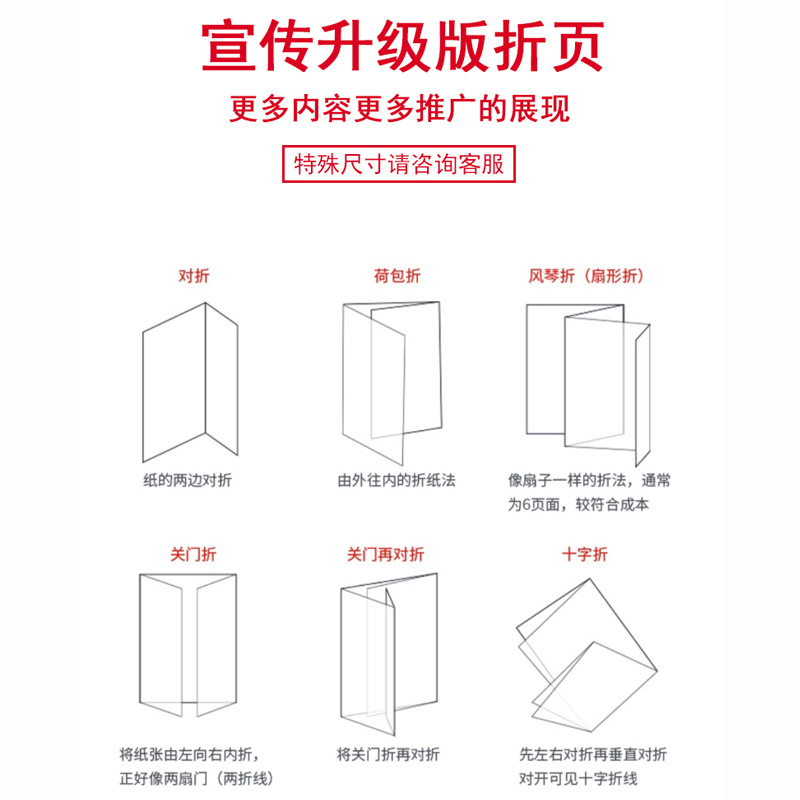 宣传升级版折页

更多内容更多推广的展现

特殊尺寸请咨询客服

对折

纸的两边对折

荷包折

由外往内的折纸法

风琴折（扇形折）

像扇子一样的折法，通常为6页面，较符合成本

关门折

将纸张由左向右内折，正好像两扇门（两折线）

关门再对折

将关门折再对折

十字折

先左右对折再垂直对折对开可见十字折线