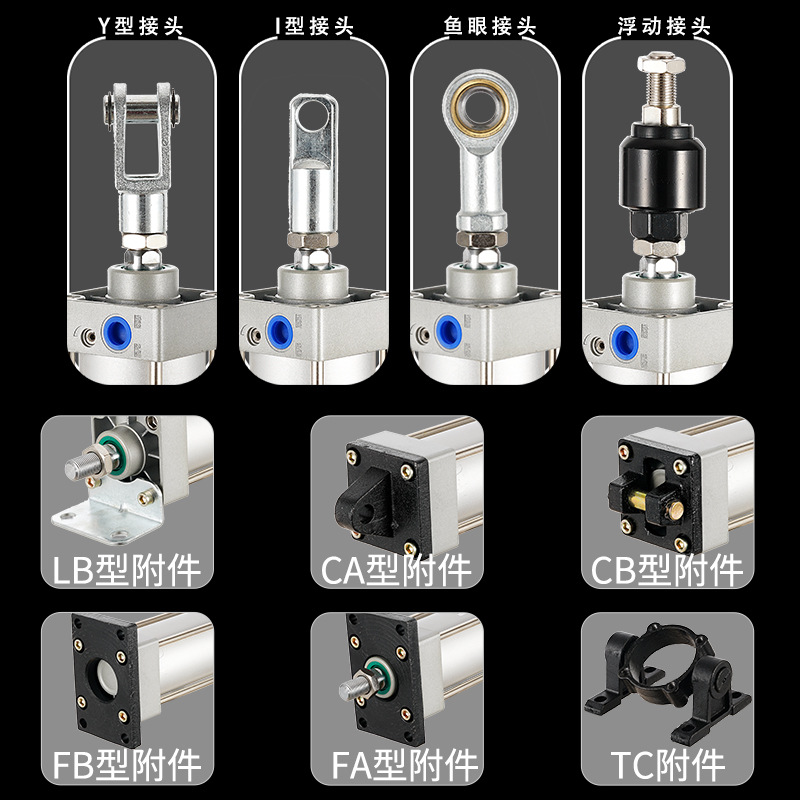 Y型接头

I型接头

鱼眼接头

浮动接头

LB型附件

CA型附件

CB型附件

FB型附件

FA型附件

TC附件