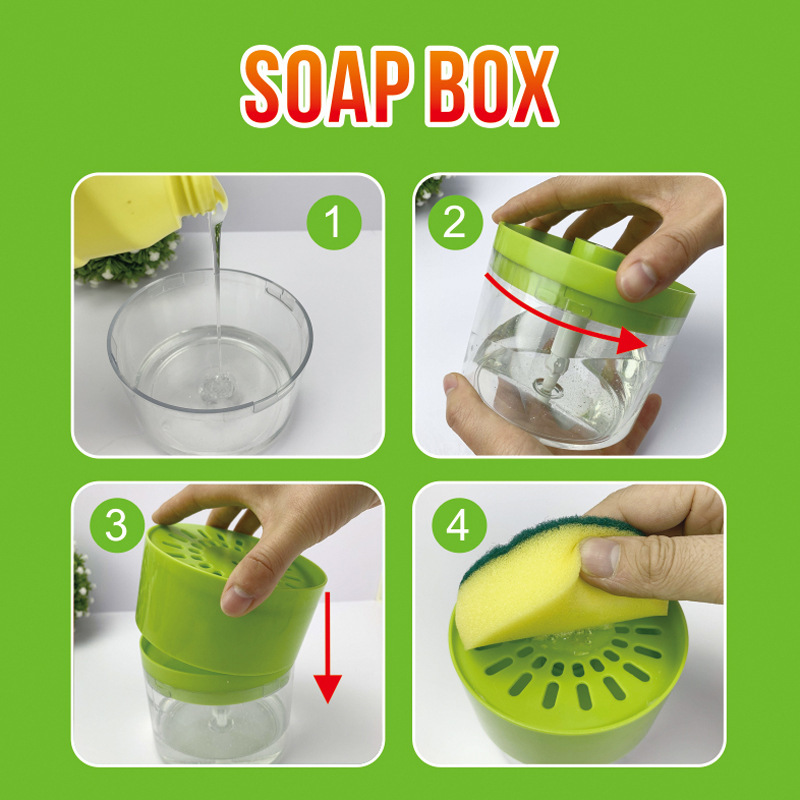 SOAP BOX

1

2

3

4