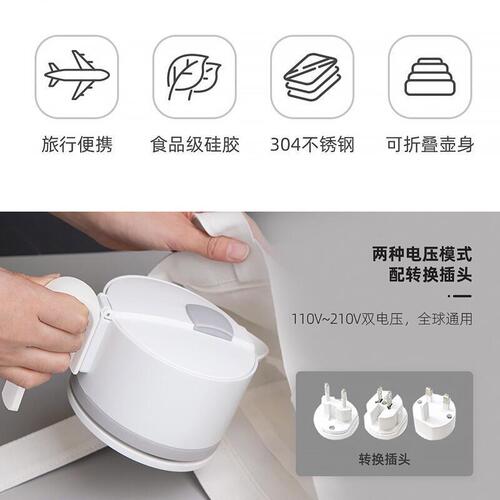 旅行便携

食品级硅胶

304不锈钢

可折叠壶身

两种电压模式
配转换插头

110V~210V双电压，全球通用

转换插头