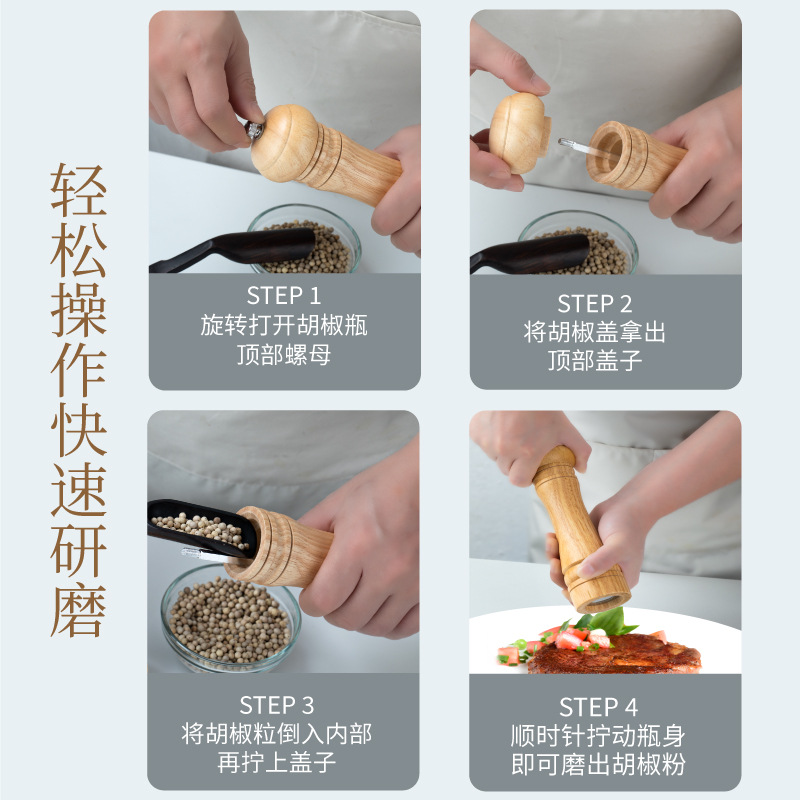 轻松操作快速研磨

STEP 1
旋转打开胡椒瓶
顶部螺母

STEP 2
将胡椒盖拿出
顶部盖子

STEP 3
将胡椒粒倒入内部
再拧上盖子

STEP 4
顺时针拧动瓶身
即可磨出胡椒粉