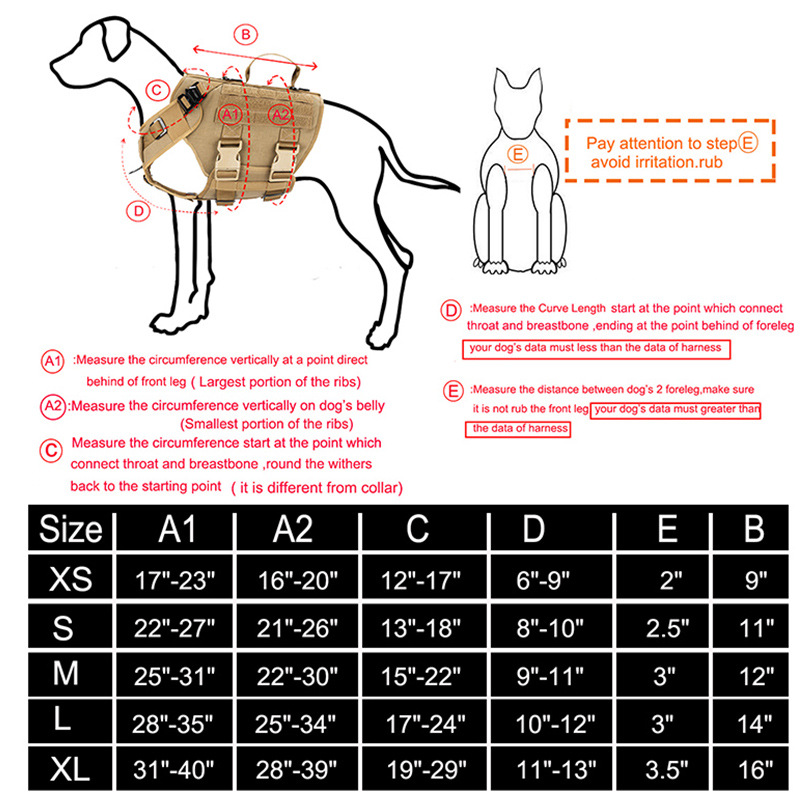 B
C
A1
A2
D
E

Pay attention to step E
avoid irritation.rub

D :Measure the Curve Length start at the point which connect throat and breastbone ,ending at the point behind of foreleg
your dog's data must less than the data of harness

E :Measure the distance between dog's 2 foreleg,make sure it is not rub the front leg your dog's data must greater than the data of harness

A1 :Measure the circumference vertically at a point direct behind of front leg ( Largest portion of the ribs)

A2 :Measure the circumference vertically on dog's belly (Smallest portion of the ribs)

C Measure the circumference start at the point which connect throat and breastbone ,round the withers back to the starting point ( it is different from collar)

| Size | A1 | A2 | C | D | E | B |
|---|---|---|---|---|---|---|
| XS | 17"-23" | 16"-20" | 12"-17" | 6"-9" | 2" | 9" |
| S | 22"-27" | 21"-26" | 13"-18" | 8"-10" | 2.5" | 11" |
| M | 25"-31" | 22"-30" | 15"-22" | 9"-11" | 3" | 12" |
| L | 28"-35" | 25"-34" | 17"-24" | 10"-12" | 3" | 14" |
| XL | 31"-40" | 28"-39" | 19"-29" | 11"-13" | 3.5" | 16" |