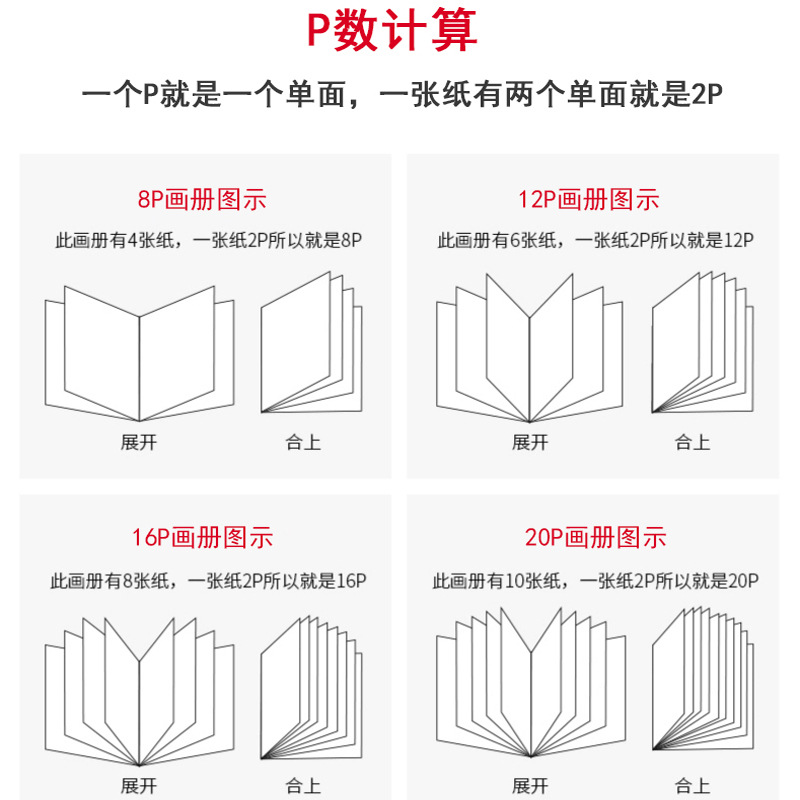 P数计算

一个P就是一个单面，一张纸有两个单面就是2P

8P画册图示

此画册有4张纸，一张纸2P所以就是8P

展开

合上

12P画册图示

此画册有6张纸，一张纸2P所以就是12P

展开

合上

16P画册图示

此画册有8张纸，一张纸2P所以就是16P

展开

合上

20P画册图示

此画册有10张纸，一张纸2P所以就是20P

展开

合上