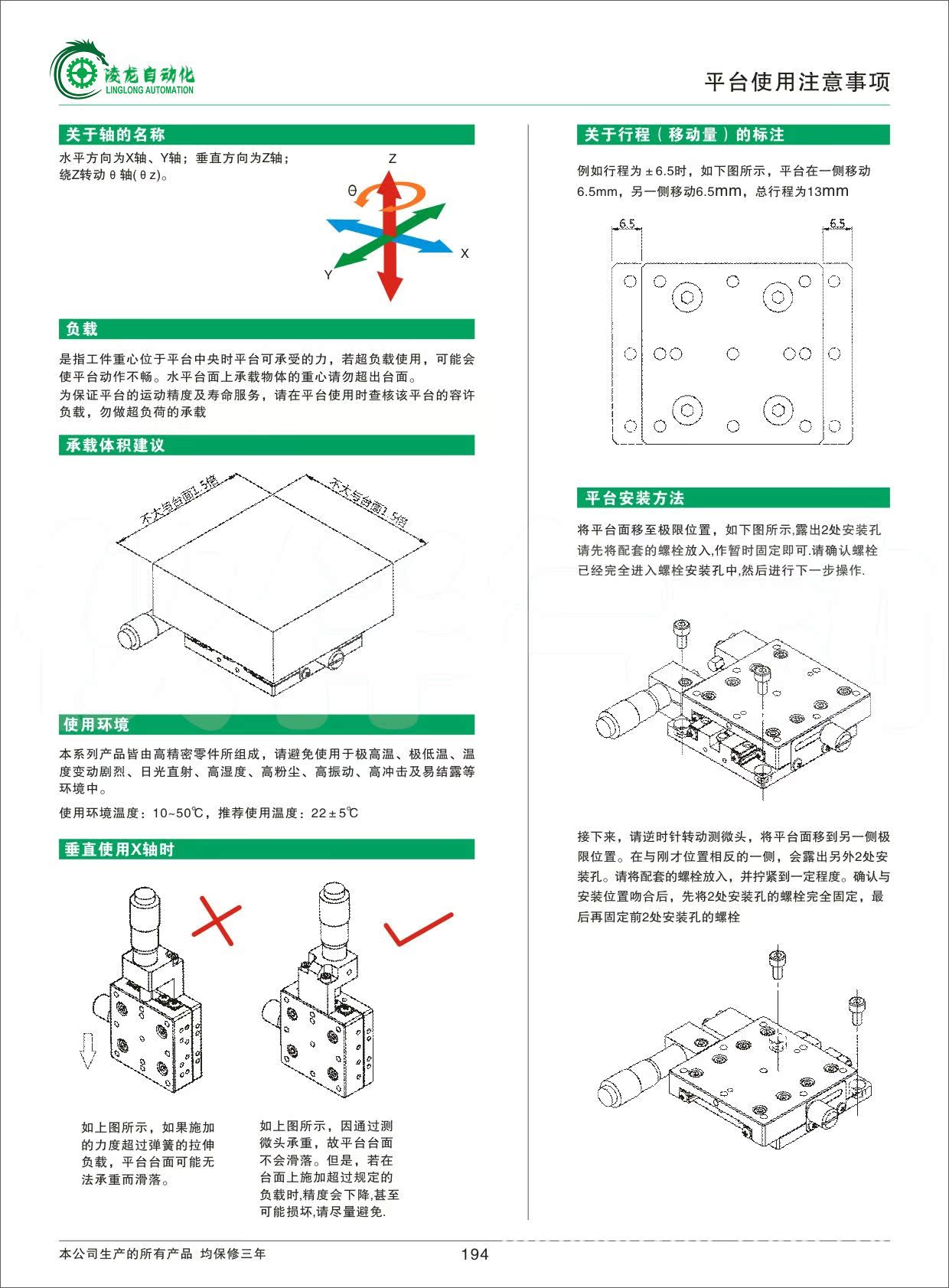 凌龙自动化
LINGLONG AUTOMATION

平台使用注意事项

关于轴的名称

水平方向为X轴、Y轴；垂直方向为Z轴；绕Z转动θ轴(θz)。

Z
θ
X
Y

负载

是指工件重心位于平台中央时平台可承受的力，若超负载使用，可能会使平台动作不畅。水平台面上承载物体的重心请勿超出台面。
为保证平台的运动精度及寿命服务，请在平台使用时查核该平台的容许负载，勿做超负荷的承载

承载体积建议

不大与台面1.5倍
不大与台面1.5倍

使用环境

本系列产品皆由高精密零件所组成，请避免使用于极高温、极低温、温度变动剧烈、日光直射、高湿度、高粉尘、高振动、高冲击及易结露等环境中。

使用环境温度：10~50℃，推荐使用温度：22±5℃

垂直使用X轴时

如上图所示，如果施加的力度超过弹簧的拉伸负载，平台台面可能无法承重而滑落。

如上图所示，因通过测微头承重，故平台台面不会滑落。但是，若在台面上施加超过规定的负载时,精度会下降,甚至可能损坏,请尽量避免.

关于行程（移动量）的标注

例如行程为±6.5时，如下图所示，平台在一侧移动6.5mm，另一侧移动6.5mm，总行程为13mm

6.5
6.5

平台安装方法

将平台面移至极限位置，如下图所示,露出2处安装孔请先将配套的螺栓放入,作暂时固定即可.请确认螺栓已经完全进入螺栓安装孔中,然后进行下一步操作.

接下来，请逆时针转动测微头，将平台面移到另一侧极限位置。在与刚才位置相反的一侧，会露出另外2处安装孔。请将配套的螺栓放入，并拧紧到一定程度。确认与安装位置吻合后，先将2处安装孔的螺栓完全固定，最后再固定前2处安装孔的螺栓

本公司生产的所有产品 均保修三年

194