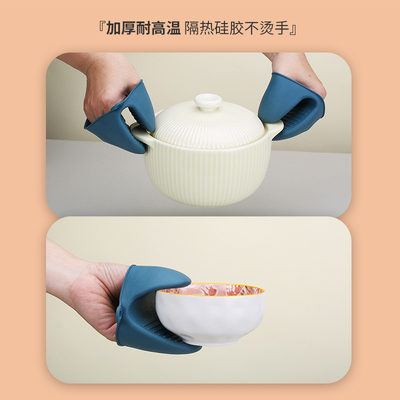 『加厚耐高温 隔热硅胶不烫手』