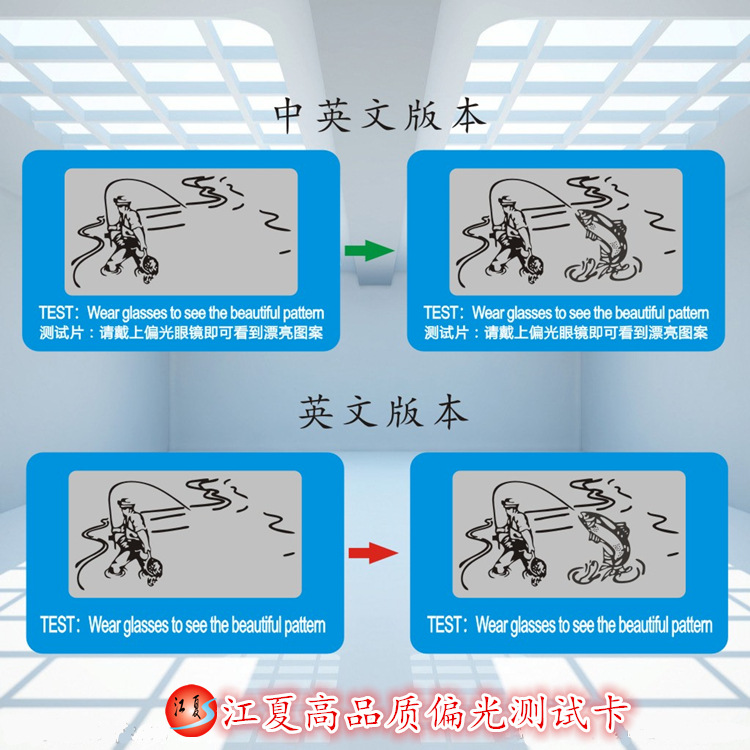 中英文版本

TEST：Wear glasses to see the beautiful pattern
测试片：请戴上偏光眼镜即可看到漂亮图案

TEST：Wear glasses to see the beautiful pattern
测试片：请戴上偏光眼镜即可看到漂亮图案

英文版本

TEST：Wear glasses to see the beautiful pattern

TEST：Wear glasses to see the beautiful pattern

江夏

江夏高品质偏光测试卡