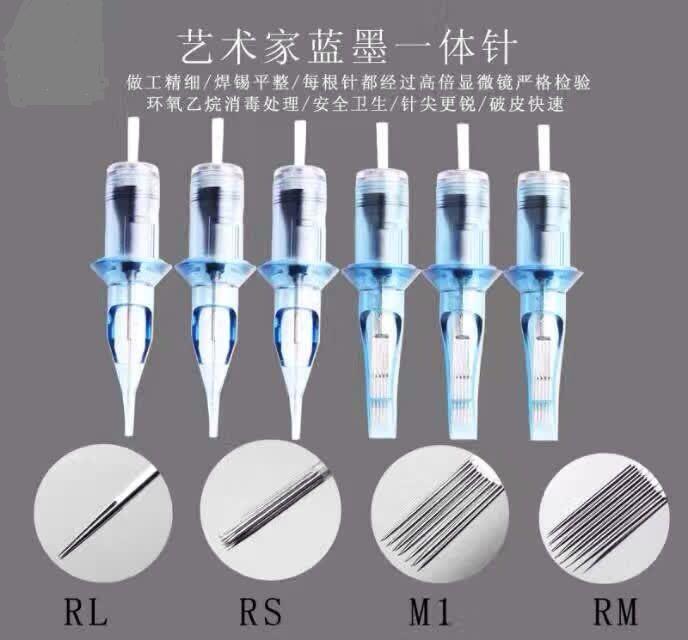 艺术家蓝墨一体针

做工精细/焊锡平整/每根针都经过高倍显微镜严格检验
环氧乙烷消毒处理/安全卫生/针尖更锐/破皮快速

RL RS M1 RM