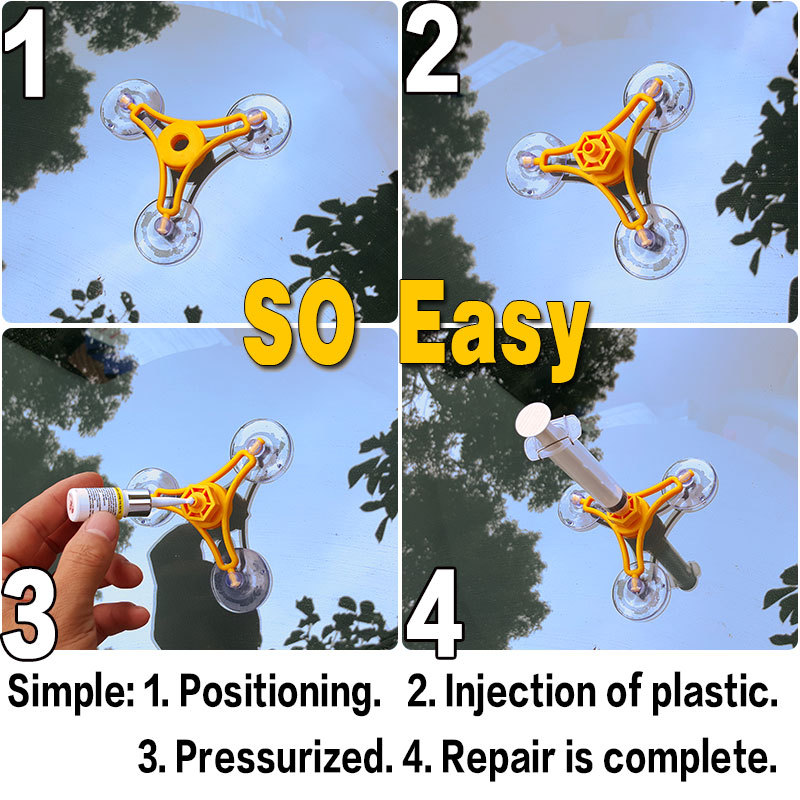 1

2

SO Easy

3

4

Simple: 1. Positioning. 2. Injection of plastic. 3. Pressurized. 4. Repair is complete.