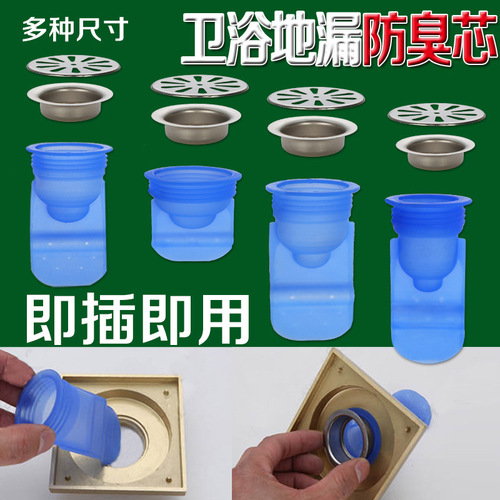 多种尺寸

卫浴地漏防臭芯

即插即用