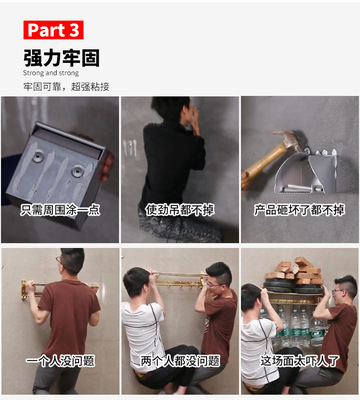 Part 3

强力牢固

Strong and strong

牢固可靠，超强粘接

只需周围涂一点

使劲吊都不掉

产品砸坏了都不掉

一个人没问题

两个人都没问题

这场面太吓人了