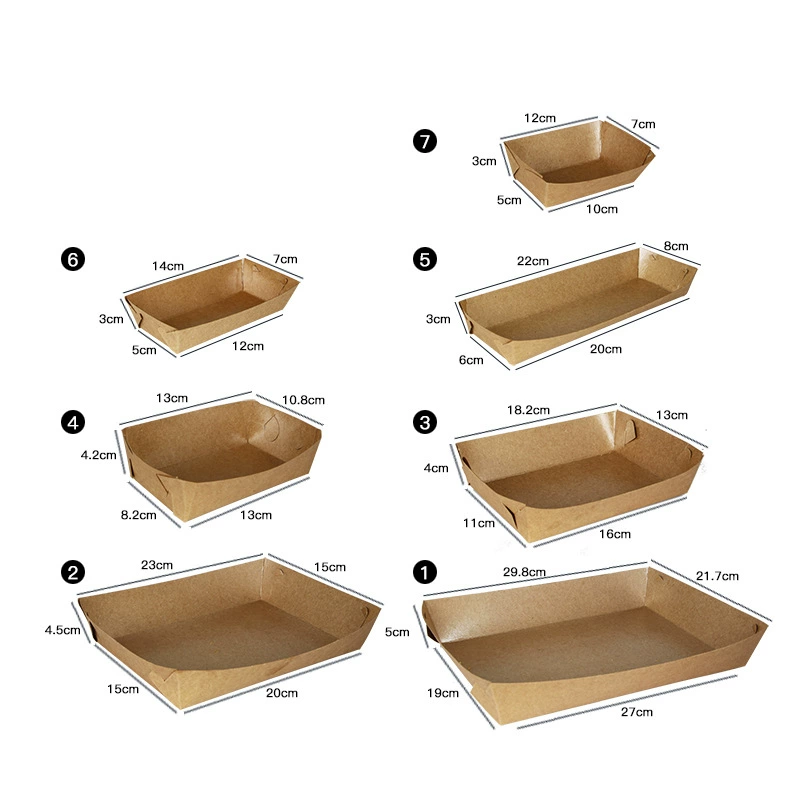 7
12cm
7cm
3cm
5cm
10cm

6
14cm
7cm
3cm
5cm
12cm

5
22cm
8cm
3cm
6cm
20cm

4
13cm
10.8cm
4.2cm
8.2cm
13cm

3
18.2cm
13cm
4cm
11cm
16cm

2
23cm
15cm
4.5cm
15cm
20cm

1
29.8cm
21.7cm
5cm
19cm
27cm