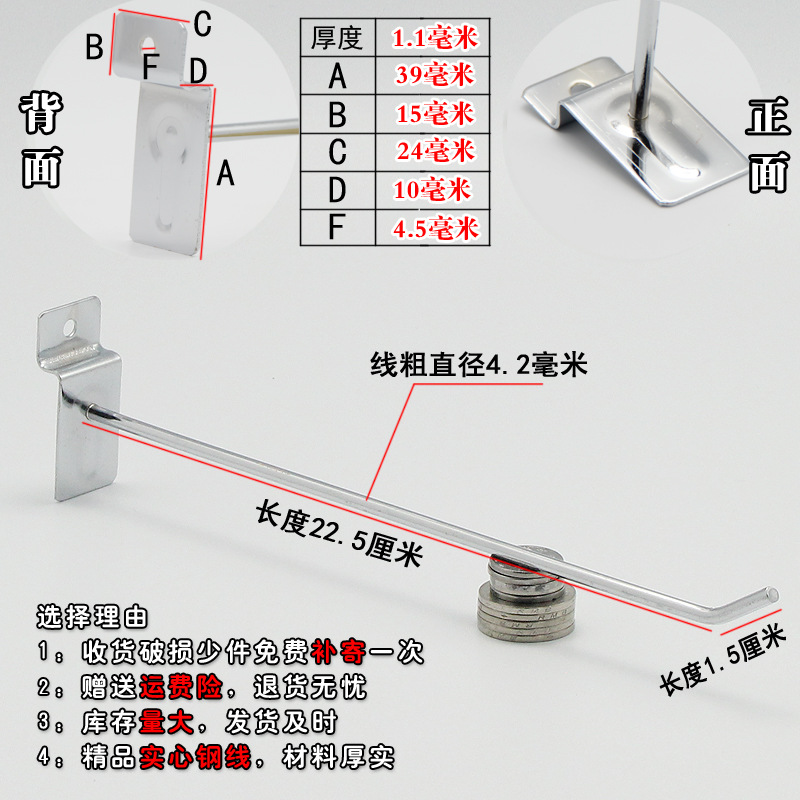 背面

B C F D A

| 厚度 | 1.1毫米 |
|---|---|
| A | 39毫米 |
| B | 15毫米 |
| C | 24毫米 |
| D | 10毫米 |
| F | 4.5毫米 |

正面

线粗直径4.2毫米

长度22.5厘米

长度1.5厘米

选择理由
1：收货破损少件免费补寄一次
2：赠送运费险，退货无忧
3：库存量大，发货及时
4：精品实心钢线，材料厚实