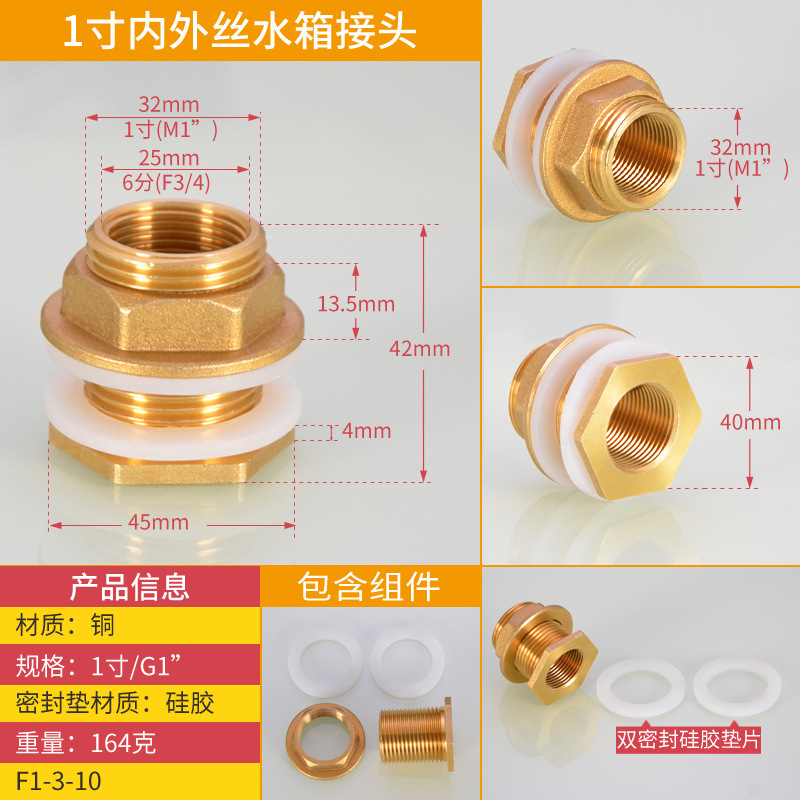 1寸内外丝水箱接头

32mm
1寸(M1”)
25mm
6分(F3/4)
13.5mm
42mm
4mm
45mm

32mm
1寸(M1”)

40mm

产品信息
材质：铜
规格：1寸/G1”
密封垫材质：硅胶
重量：164克
F1-3-10

包含组件

双密封硅胶垫片