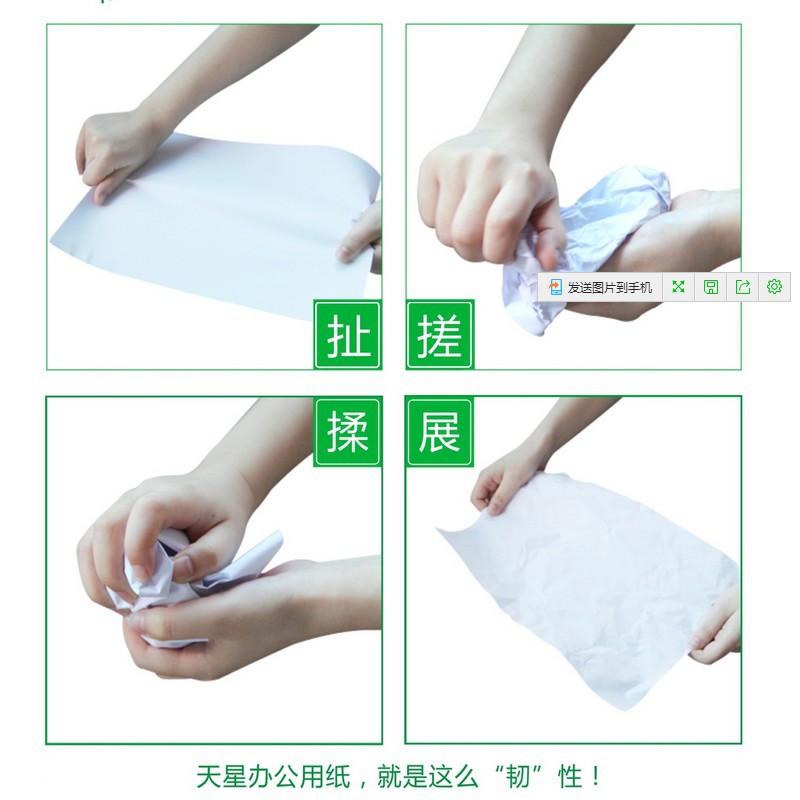 扯

搓

发送图片到手机

揉

展

天星办公用纸，就是这么“韧”性！