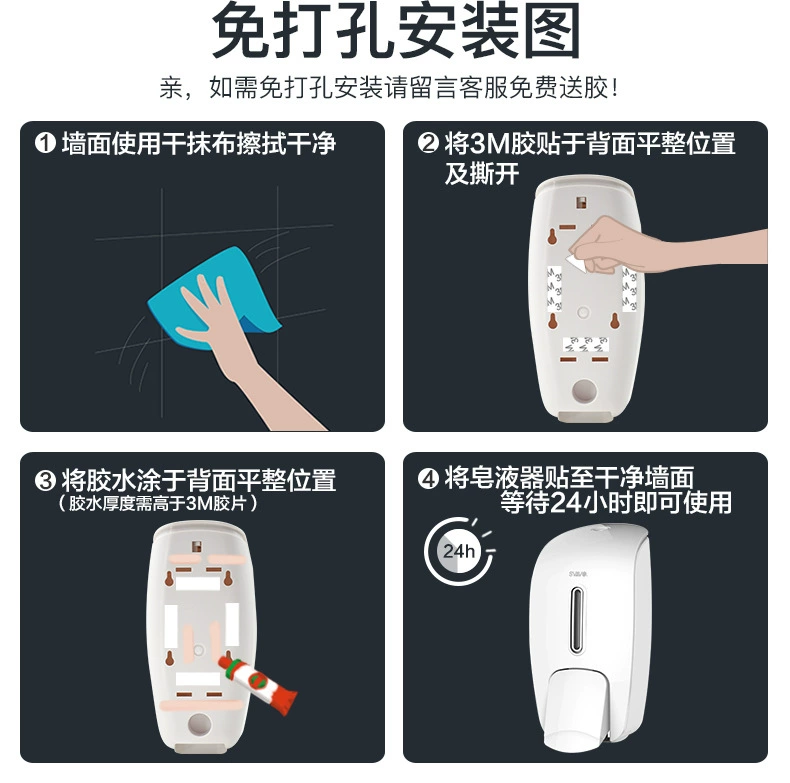 免打孔安装图

亲，如需免打孔安装请留言客服免费送胶！

❶ 墙面使用干抹布擦拭干净

❷ 将3M胶贴于背面平整位置及撕开

❸ 将胶水涂于背面平整位置
（胶水厚度需高于3M胶片）

❹ 将皂液器贴至干净墙面
等待24小时即可使用

24h