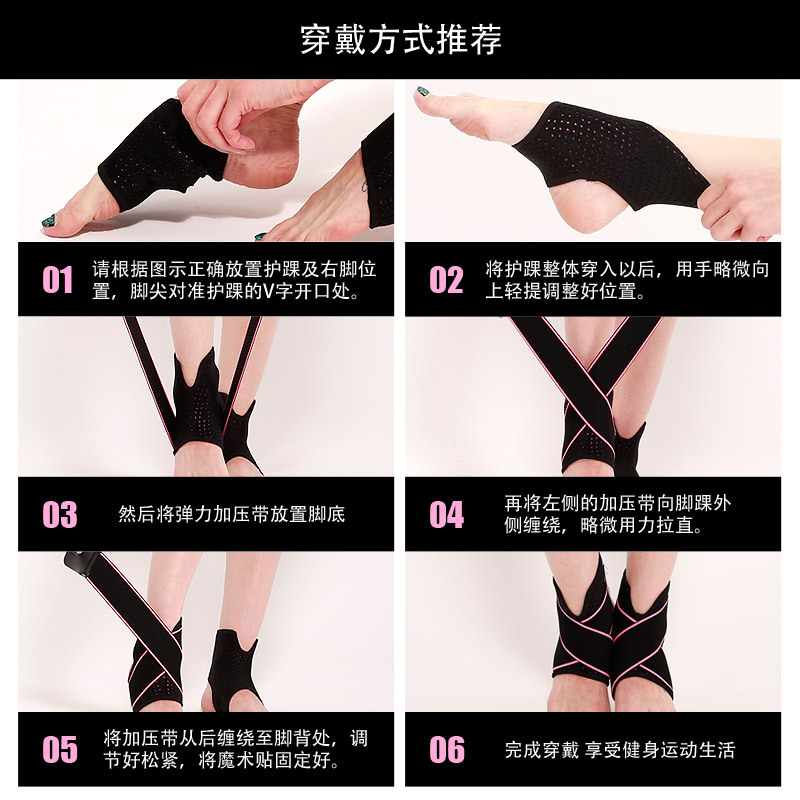 穿戴方式推荐

01 请根据图示正确放置护踝及右脚位置，脚尖对准护踝的V字开口处。

02 将护踝整体穿入以后，用手略微向上轻提调整好位置。

03 然后将弹力加压带放置脚底

04 再将左侧的加压带向脚踝外侧缠绕，略微用力拉直。

05 将加压带从后缠绕至脚背处，调节好松紧，将魔术贴固定好。

06 完成穿戴 享受健身运动生活