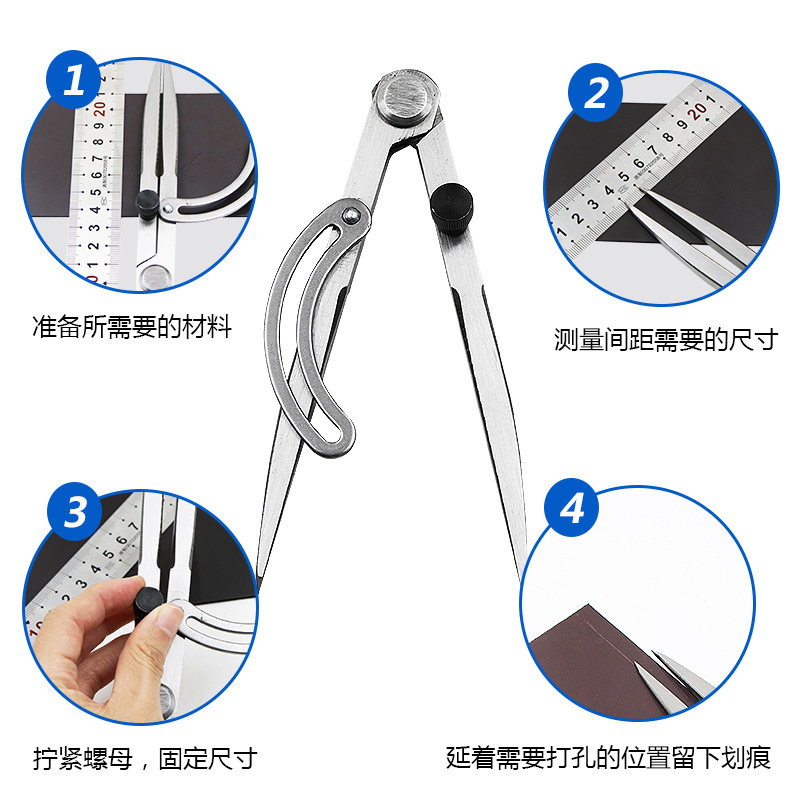 1

准备所需要的材料

2

测量间距需要的尺寸

3

拧紧螺母，固定尺寸

4

延着需要打孔的位置留下划痕