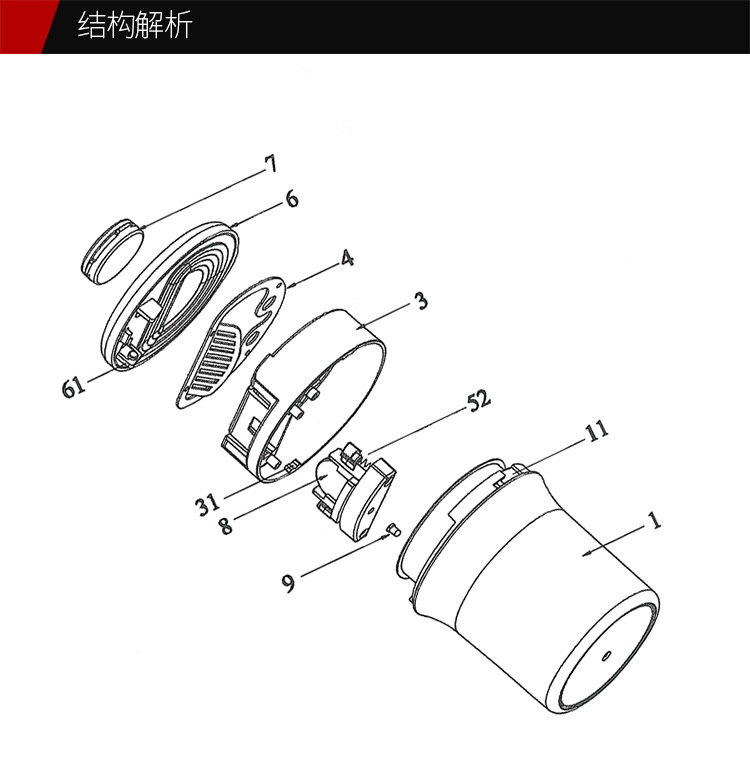 结构解析

7
6
4
3
61
52
11
31
8
1
9