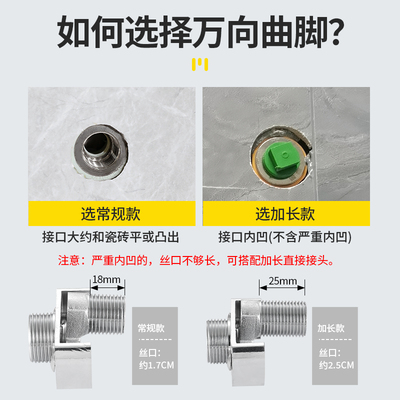 如何选择万向曲脚?

选常规款
接口大约和瓷砖平或凸出

选加长款
接口内凹(不含严重内凹)

注意：严重内凹的，丝口不够长，可搭配加长直接接头。

18mm

常规款
丝口:
约1.7CM

25mm

加长款
丝口:
约2.5CM