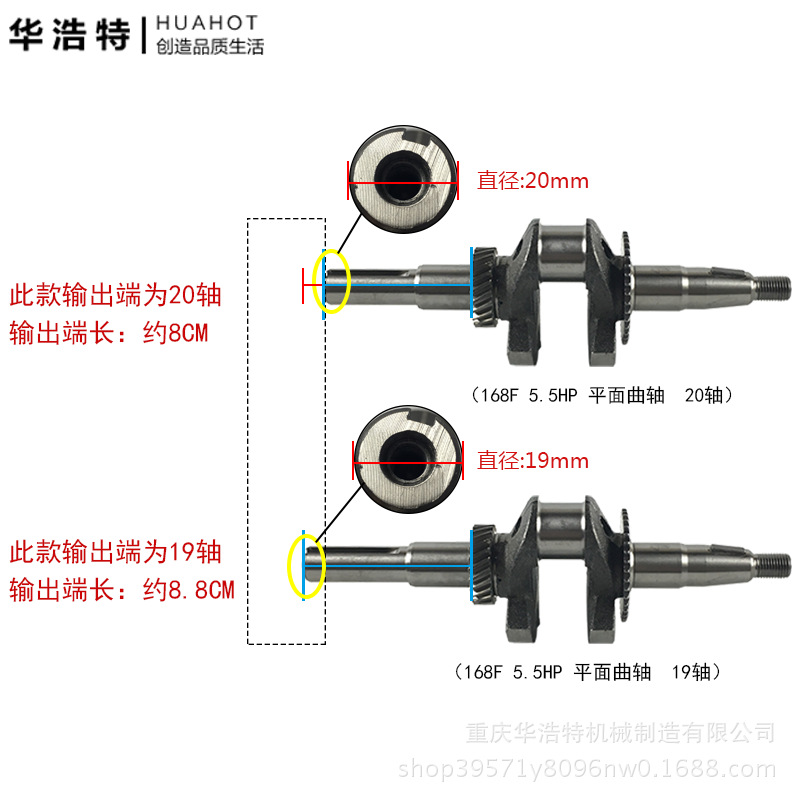 华浩特 | HUAHOT
创造品质生活

直径:20mm

此款输出端为20轴
输出端长：约8CM

（168F 5.5HP 平面曲轴 20轴）

直径:19mm

此款输出端为19轴
输出端长：约8.8CM

（168F 5.5HP 平面曲轴 19轴）

重庆华浩特机械制造有限公司
shop39571y8096nw0.1688.com