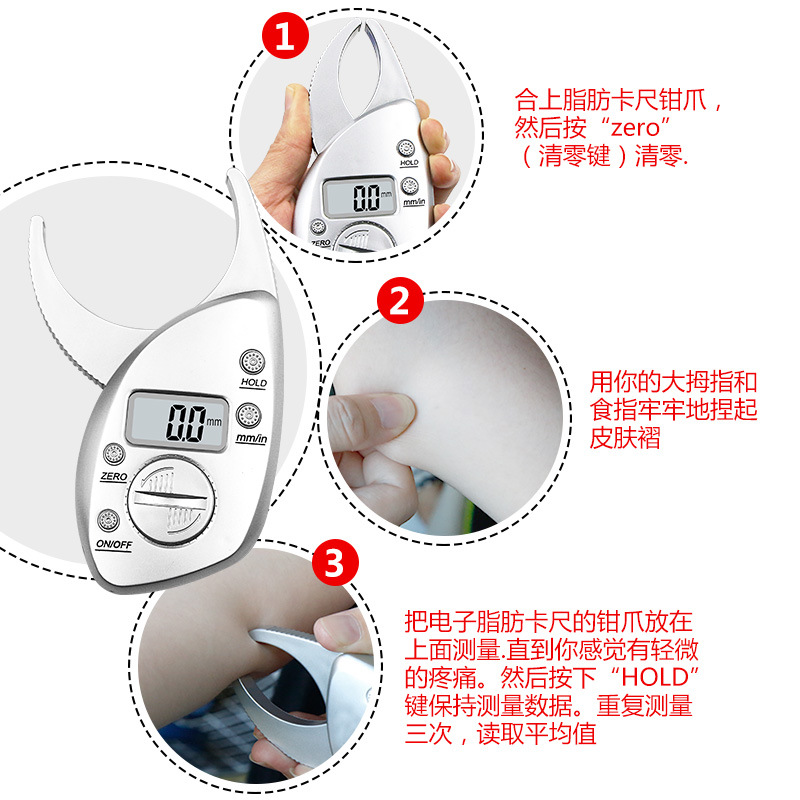 1

HOLD
0.0 mm
mm/in
ZERO

合上脂肪卡尺钳爪，然后按“zero”（清零键）清零.

HOLD
0.0 mm
mm/in
ZERO
ON/OFF

2

用你的大拇指和食指牢牢地捏起皮肤褶

3

把电子脂肪卡尺的钳爪放在上面测量.直到你感觉有轻微的疼痛。然后按下“HOLD”键保持测量数据。重复测量三次，读取平均值