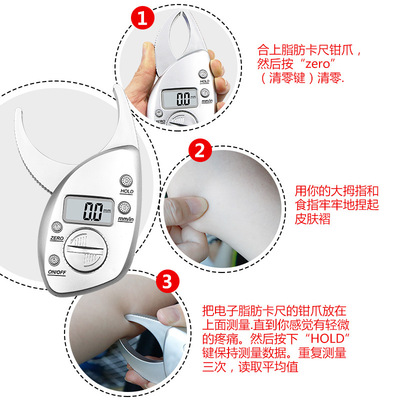 1

HOLD

0.0 mm

mm/in

合上脂肪卡尺钳爪，然后按“zero”（清零键）清零.

HOLD

0.0 mm

mm/in

ZERO

ON/OFF

2

用你的大拇指和食指牢牢地捏起皮肤褶

3

把电子脂肪卡尺的钳爪放在上面测量.直到你感觉有轻微的疼痛。然后按下“HOLD”键保持测量数据。重复测量三次，读取平均值