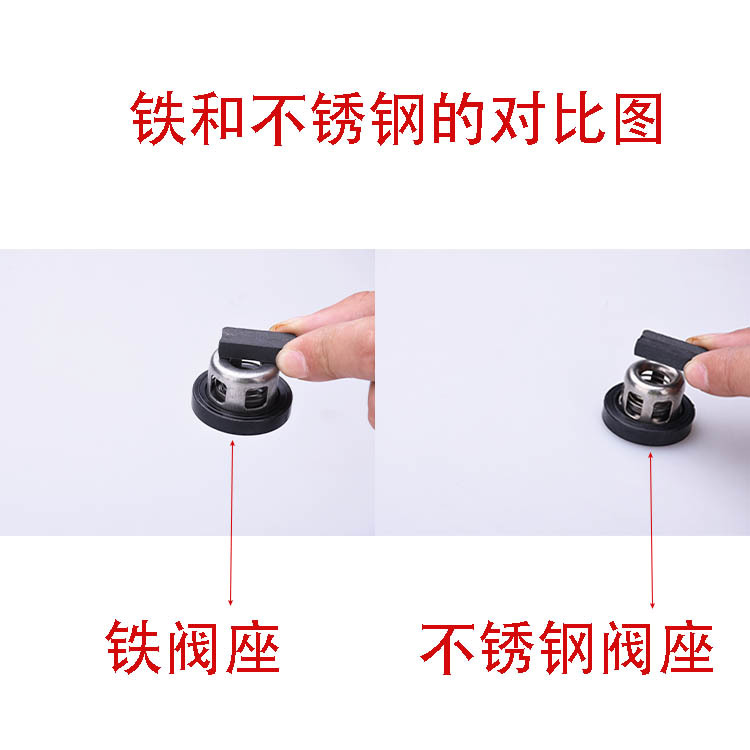 铁和不锈钢的对比图

铁阀座

不锈钢阀座