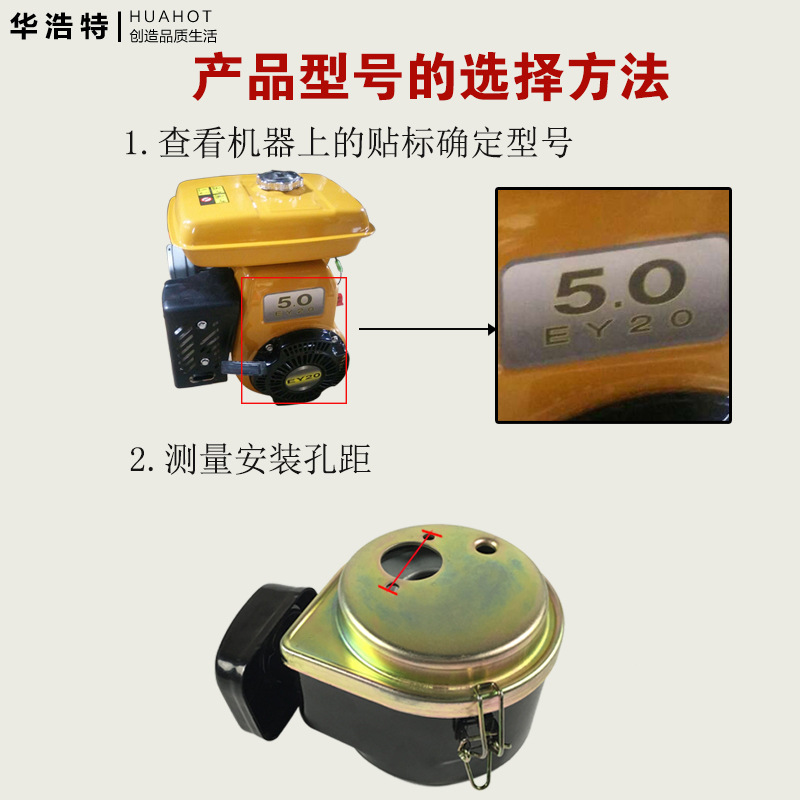 华浩特 | HUAHOT
创造品质生活

产品型号的选择方法

1. 查看机器上的贴标确定型号

5.0
EY20

EY20

5.0
EY20

2. 测量安装孔距