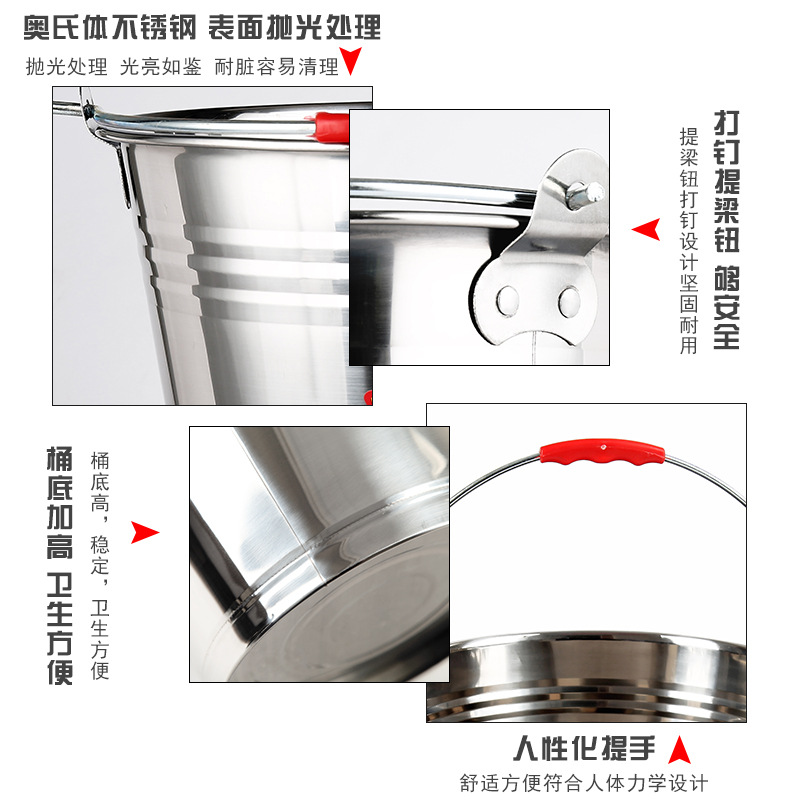 奥氏体不锈钢 表面抛光处理
抛光处理 光亮如鉴 耐脏容易清理

打钉提梁钮 够安全
提梁钮打钉设计坚固耐用

桶底加高 卫生方便
桶底高，稳定，卫生方便

人性化提手
舒适方便符合人体力学设计