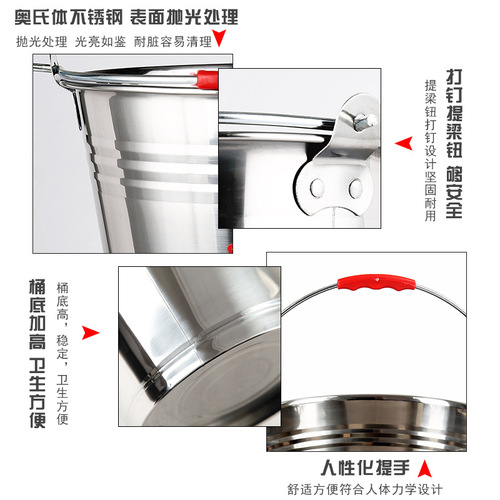 奥氏体不锈钢 表面抛光处理

抛光处理 光亮如鉴 耐脏容易清理

打钉提梁钮 够安全

提梁钮打钉设计坚固耐用

桶底加高 卫生方便

桶底高，稳定，卫生方便

人性化提手

舒适方便符合人体力学设计