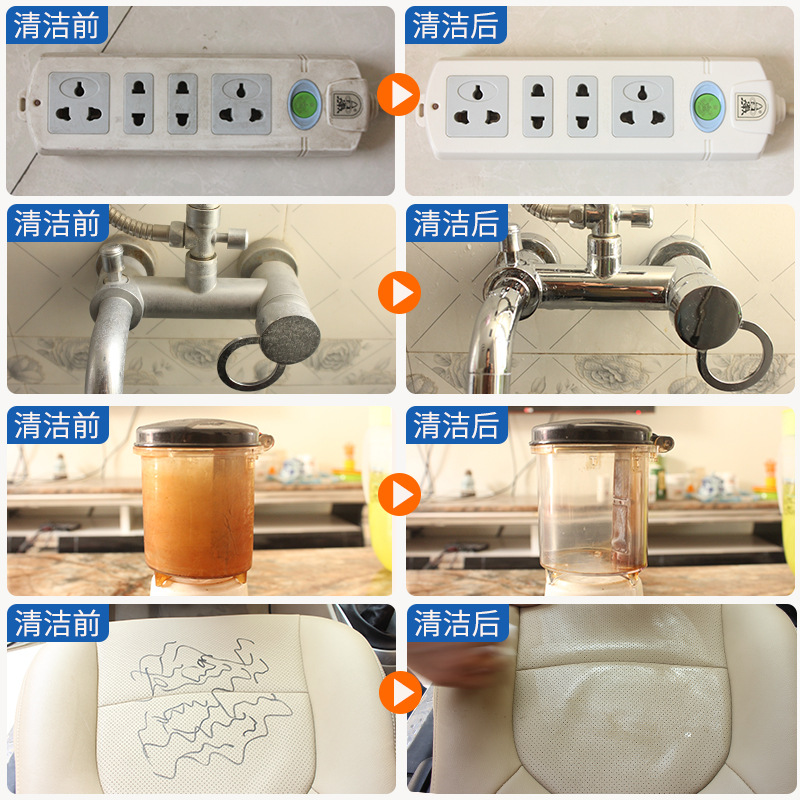 清洁前

清洁后

清洁前

清洁后

清洁前

清洁后

清洁前

清洁后