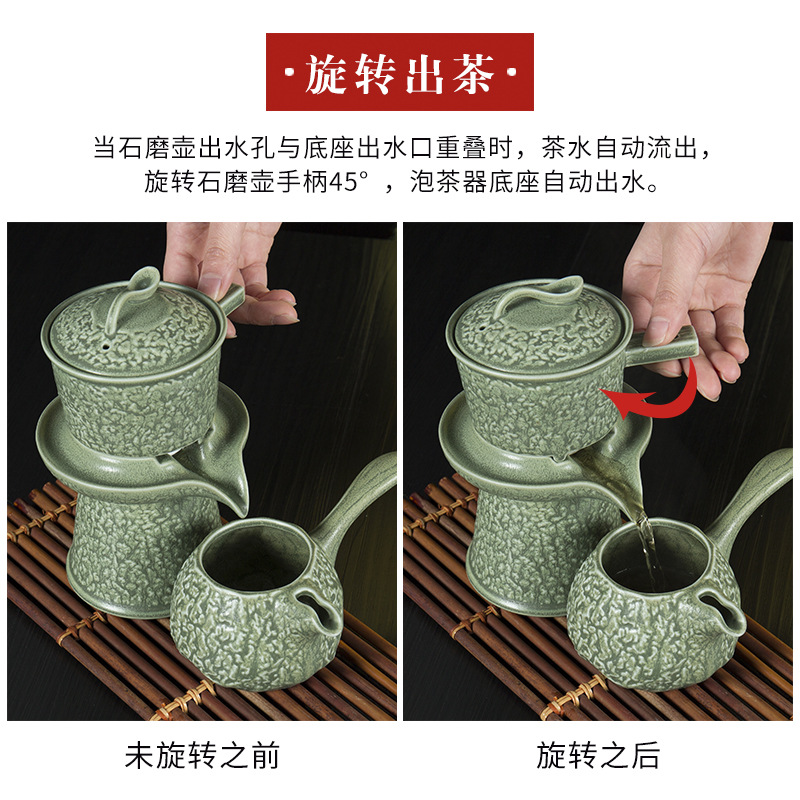 ·旋转出茶·

当石磨壶出水孔与底座出水口重叠时，茶水自动流出，旋转石磨壶手柄45°，泡茶器底座自动出水。

未旋转之前

旋转之后