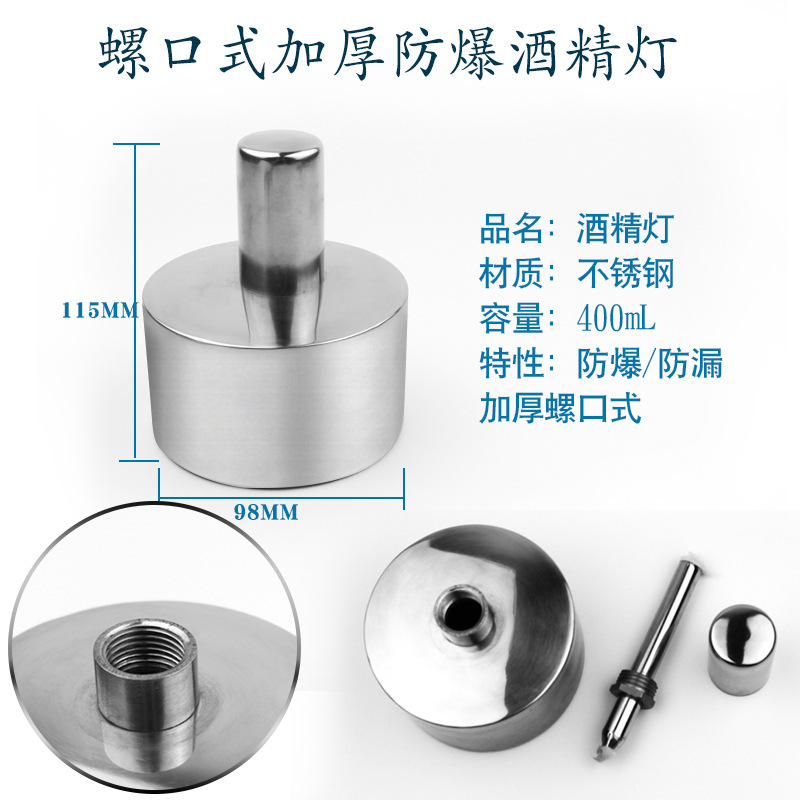 螺口式加厚防爆酒精灯

115MM

98MM

品名：酒精灯
材质：不锈钢
容量：400mL
特性：防爆/防漏
加厚螺口式