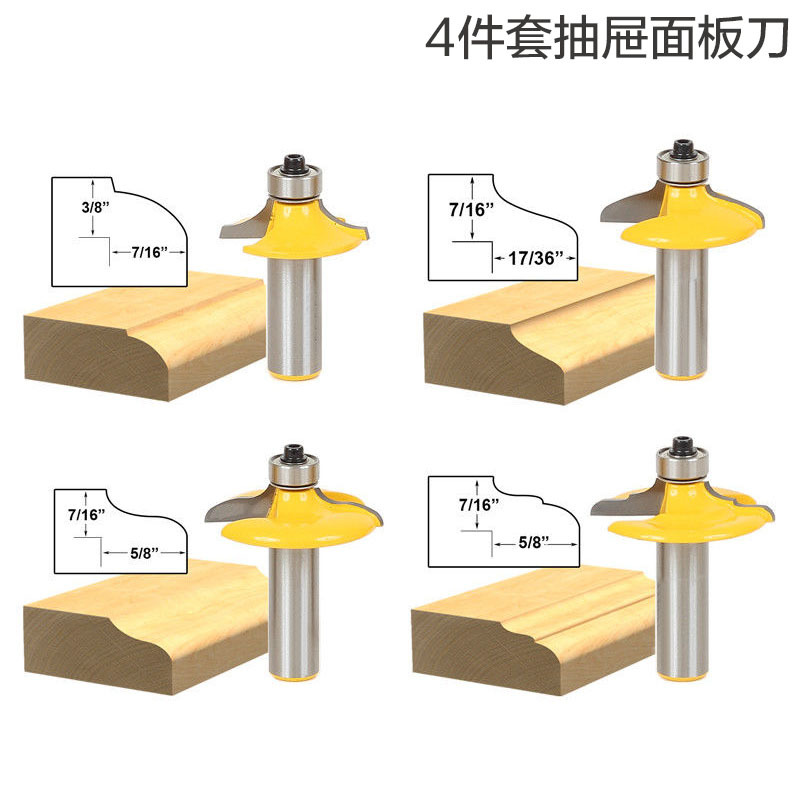 4件套抽屉面板刀

3/8”
7/16”

7/16”
17/36”

7/16”
5/8”

7/16”
5/8”