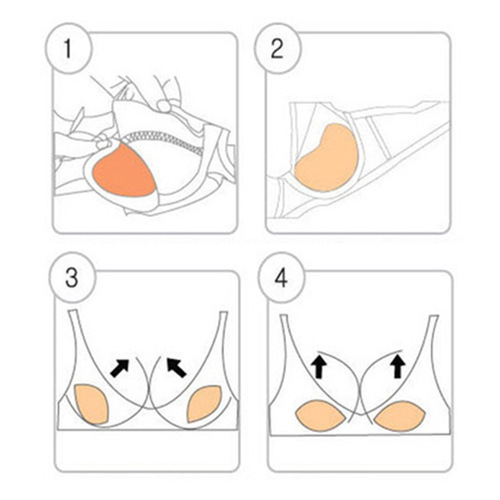 1

2

3

4