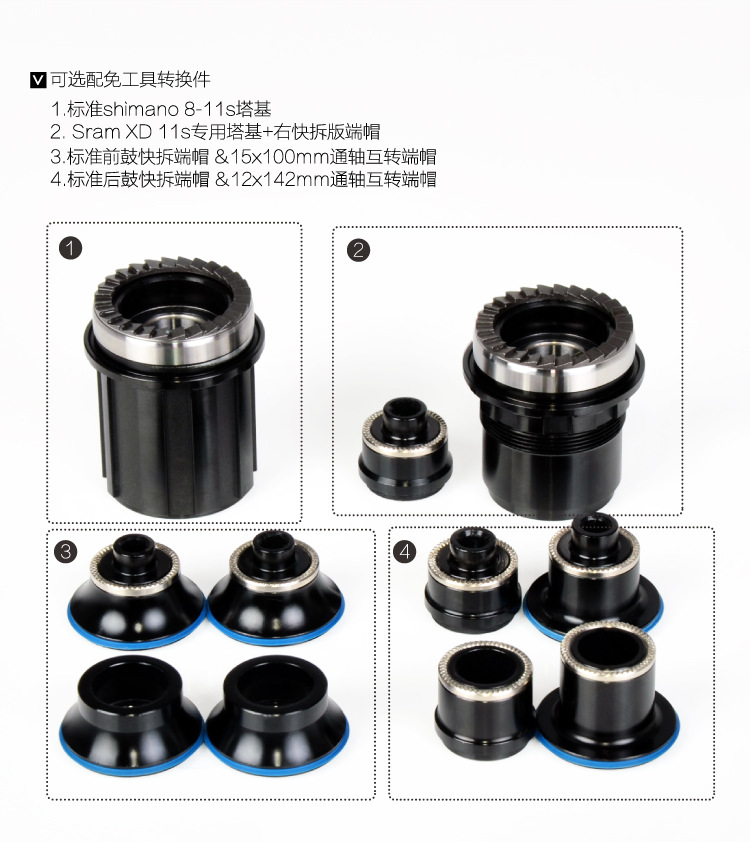 V 可选配免工具转换件

1.标准shimano 8-11s塔基
2. Sram XD 11s专用塔基+右快拆版端帽
3.标准前鼓快拆端帽 &15x100mm通轴互转端帽
4.标准后鼓快拆端帽 &12x142mm通轴互转端帽

1

2

3

4