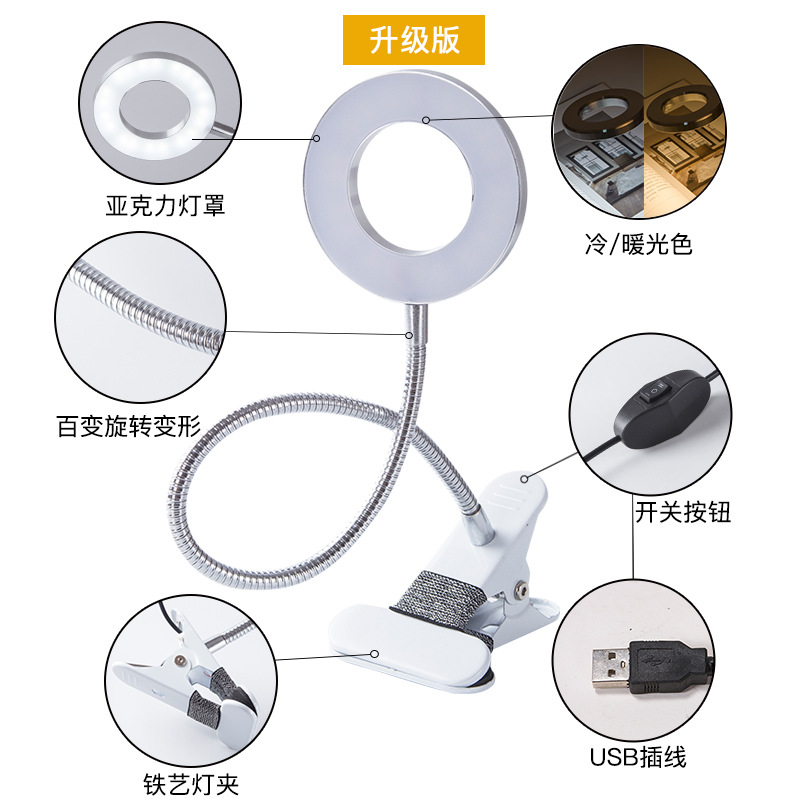 升级版

亚克力灯罩

冷/暖光色

百变旋转变形

开关按钮

铁艺灯夹

USB插线