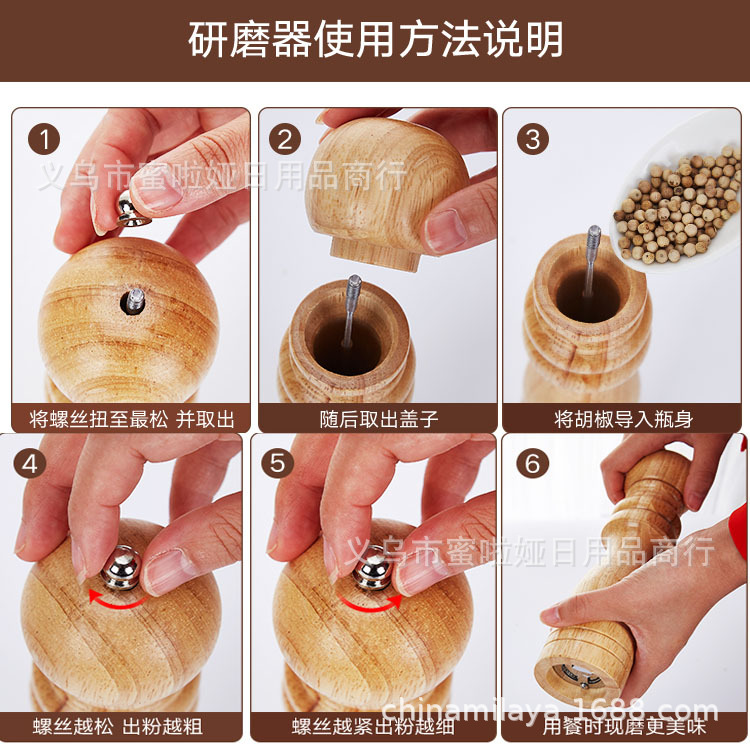 研磨器使用方法说明

1
义乌市蜜啦娅日用品商行
将螺丝扭至最松 并取出

2
随后取出盖子

3
将胡椒导入瓶身

4
螺丝越松 出粉越粗

5
义乌市蜜啦娅日用品商行
螺丝越紧出粉越细

6
chinamilaya.1688.com
用餐时现磨更美味