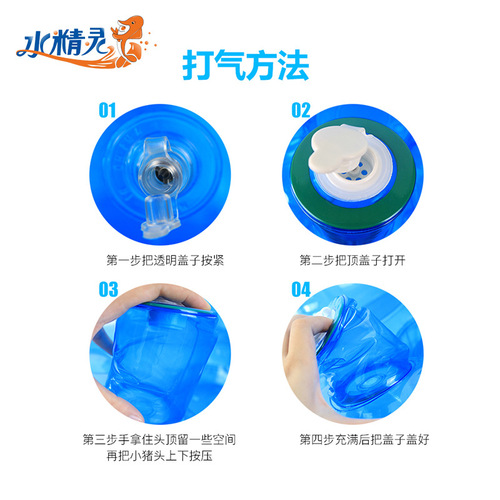 水精灵

打气方法

01

第一步把透明盖子按紧

02

第二步把顶盖子打开

03

第三步手拿住头顶留一些空间
再把小猪头上下按压

04

第四步充满后把盖子盖好