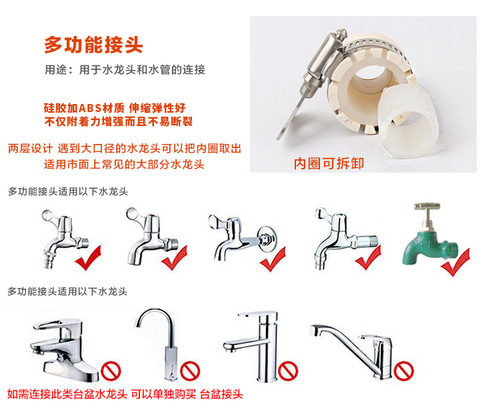 多功能接头

用途：用于水龙头和水管的连接

硅胶加ABS材质 伸缩弹性好
不仅附着力增强而且不易断裂

两层设计 遇到大口径的水龙头可以把内圈取出
适用市面上常见的大部分水龙头

内圈可拆卸

多功能接头适用以下水龙头

多功能接头适用以下水龙头

如需连接此类台盆水龙头 可以单独购买 台盆接头