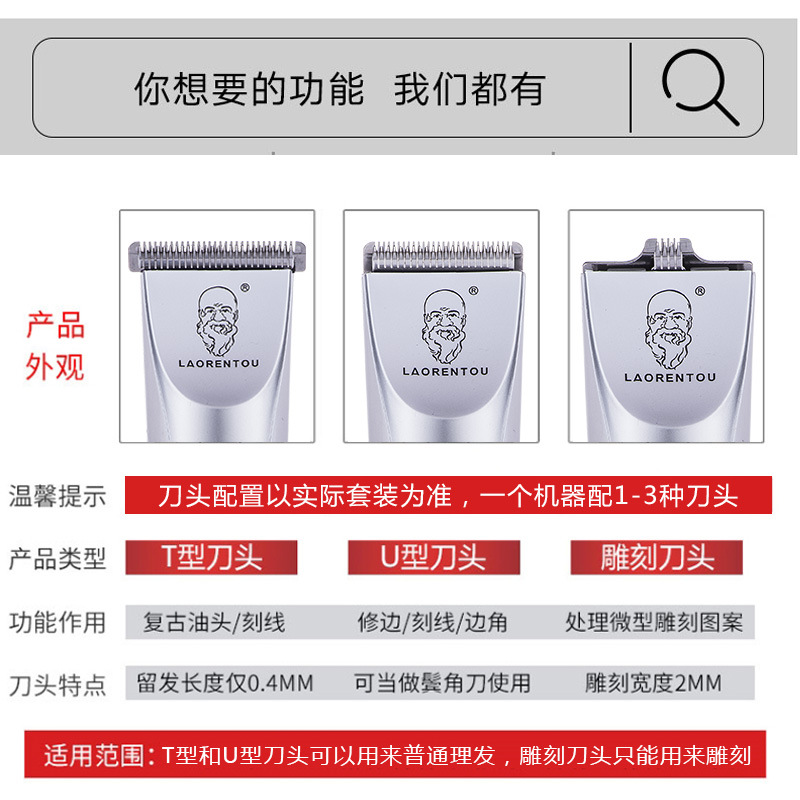 你想要的功能 我们都有

产品外观

®
LAORENTOU

®
LAORENTOU

®
LAORENTOU

温馨提示 刀头配置以实际套装为准，一个机器配1-3种刀头

| 产品类型 | T型刀头 | U型刀头 | 雕刻刀头 |
|---|---|---|---|
| 功能作用 | 复古油头/刻线 | 修边/刻线/边角 | 处理微型雕刻图案 |
| 刀头特点 | 留发长度仅0.4MM | 可当做鬓角刀使用 | 雕刻宽度2MM |

适用范围：T型和U型刀头可以用来普通理发，雕刻刀头只能用来雕刻