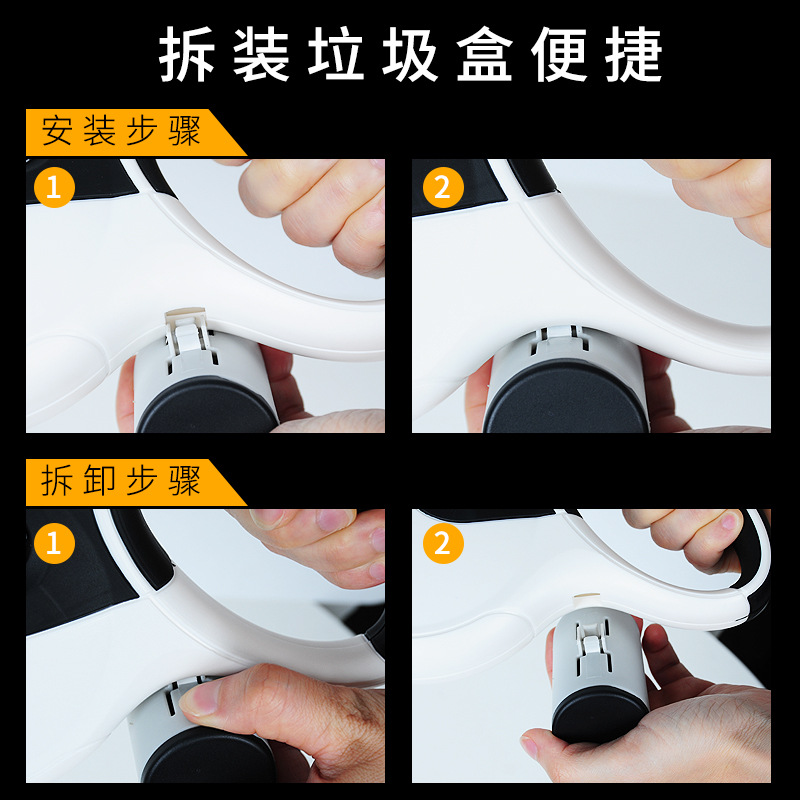 拆装垃圾盒便捷

安装步骤

1

2

拆卸步骤

1

2